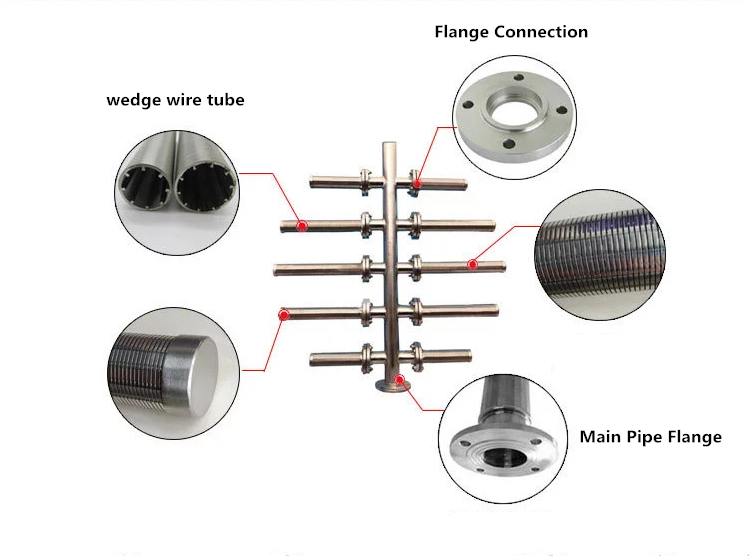 Flange Connection

wedge wire tube

Main Pipe Flange